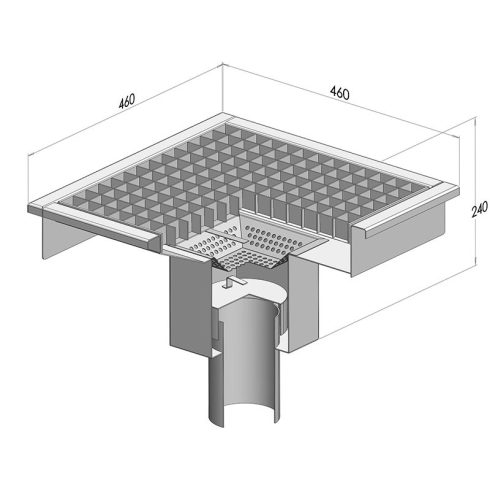 460

460

240