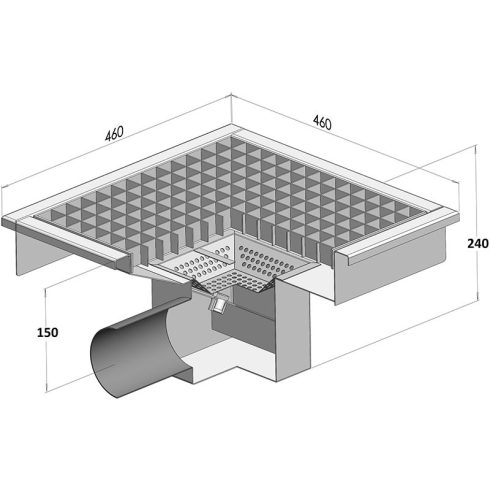 460
460
240
150