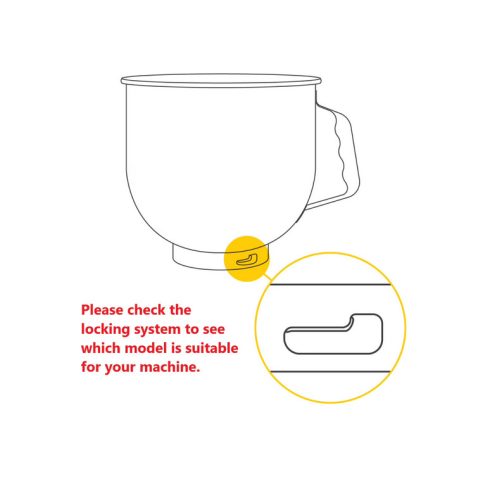 Please check the locking system to see which model is suitable for your machine.